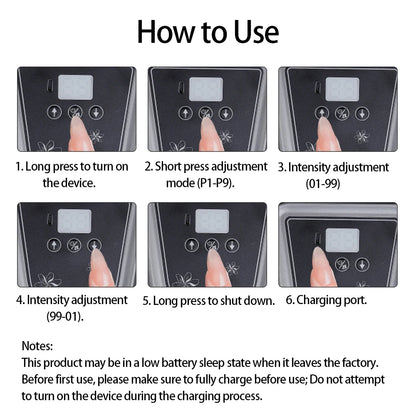 How to Use

1. Long press to turn on the device.

2. Short press adjustment mode (P1-P9).

3. Intensity adjustment (01-99)

4. Intensity adjustment (99-01).

5. Long press to shut down.

6. Charging port.

Notes:
This product may be in a low battery sleep state when it leaves the factory. Before first use, please make sure to fully charge before use; Do not attempt to turn on the device during the charging process.